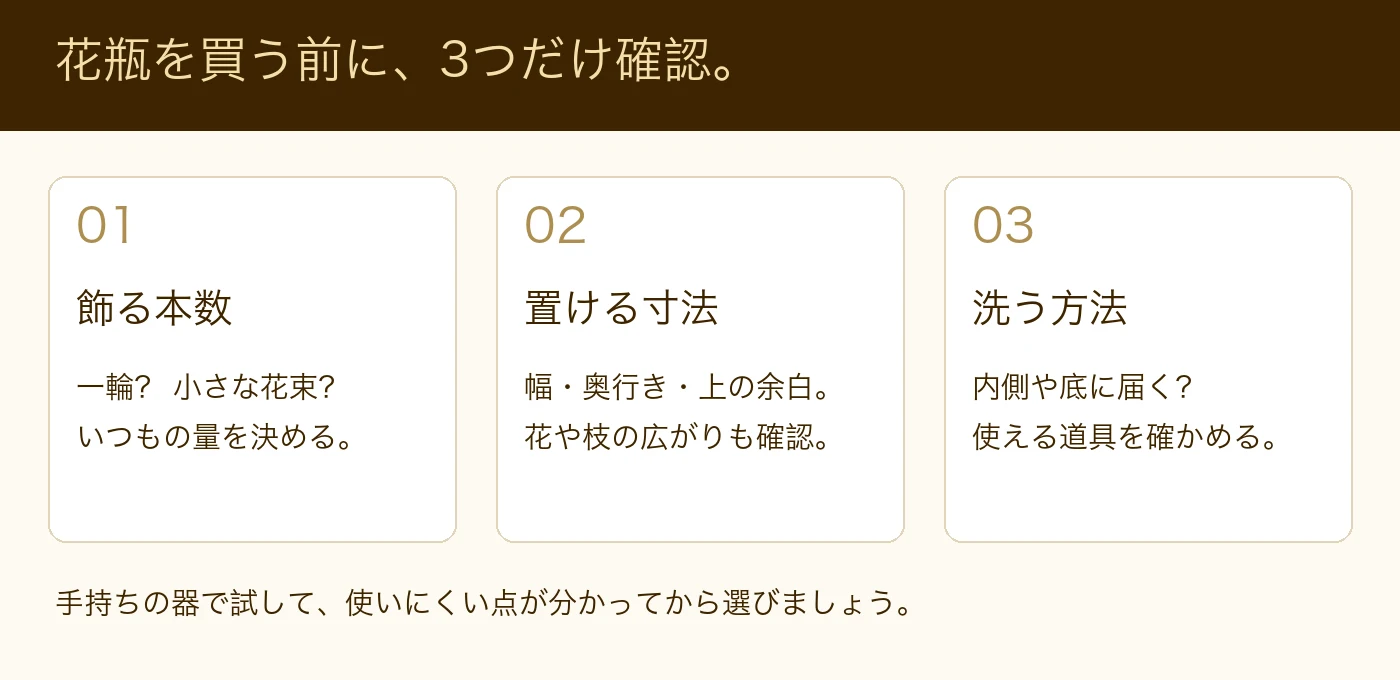 花瓶を買う前に、3つだけ確認。

01
飾る本数
一輪？ 小さな花束？
いつもの量を決める。

02
置ける寸法
幅・奥行き・上の余白。
花や枝の広がりも確認。

03
洗う方法
内側や底に届く？
使える道具を確かめる。

手持ちの器で試して、使いにくい点が分かってから選びましょう。